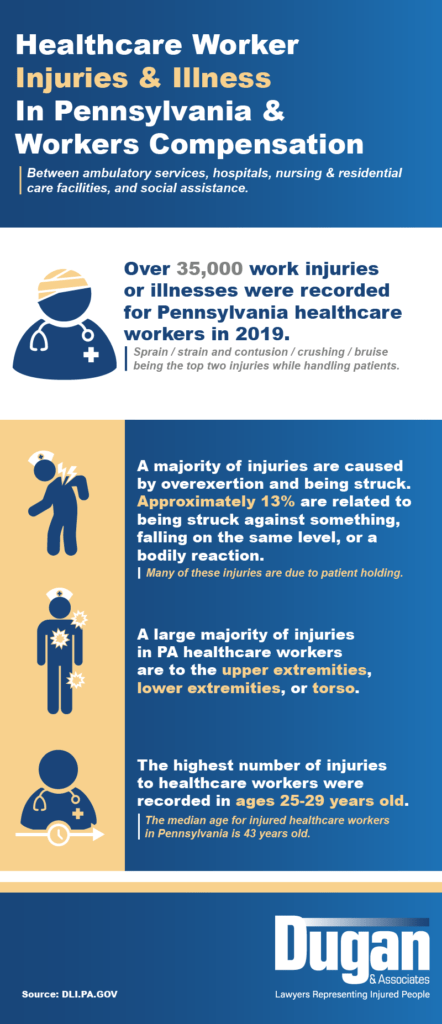 Healthcare Worker Injuries & Illness In Pennsylvania & Workers Compensation

Between ambulatory services, hospitals, nursing & residential care facilities, and social assistance.

Over 35,000 work injuries or illnesses were recorded for Pennsylvania healthcare workers in 2019.

Sprain / strain and contusion / crushing / bruise being the top two injuries while handling patients.

A majority of injuries are caused by overexertion and being struck. Approximately 13% are related to being struck against something, falling on the same level, or a bodily reaction.

Many of these injuries are due to patient holding.

A large majority of injuries in PA healthcare workers are to the upper extremities, lower extremities, or torso.

The highest number of injuries to healthcare workers were recorded in ages 25-29 years old.

The median age for injured healthcare workers in Pennsylvania is 43 years old.

Source: DLI.PA.GOV

Dugan & Associates

Lawyers Representing Injured People